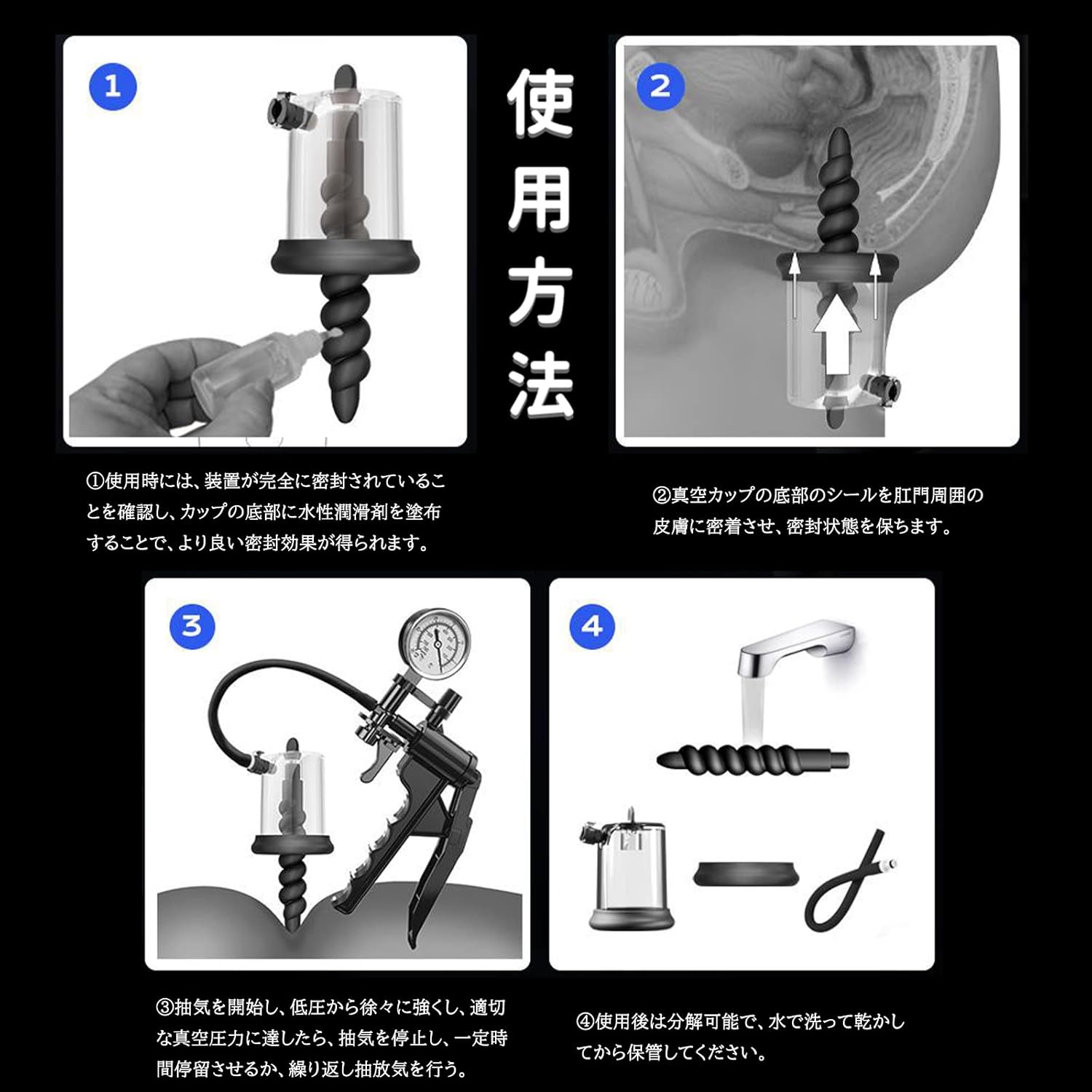 1

使用方法

2

①使用時には、装置が完全に密封されていることを確認し、カップの底部に水性潤滑剤を塗布することで、より良い密封効果が得られます。

②真空カップの底部のシールを肛門周囲の皮膚に密着させ、密封状態を保ちます。

3

4

③抽気を開始し、低圧から徐々に強くし、適切な真空圧力に達したら、抽気を停止し、一定時間停留させるか、繰り返し抽放気を行う。

④使用後は分解可能で、水で洗って乾かしてから保管してください。